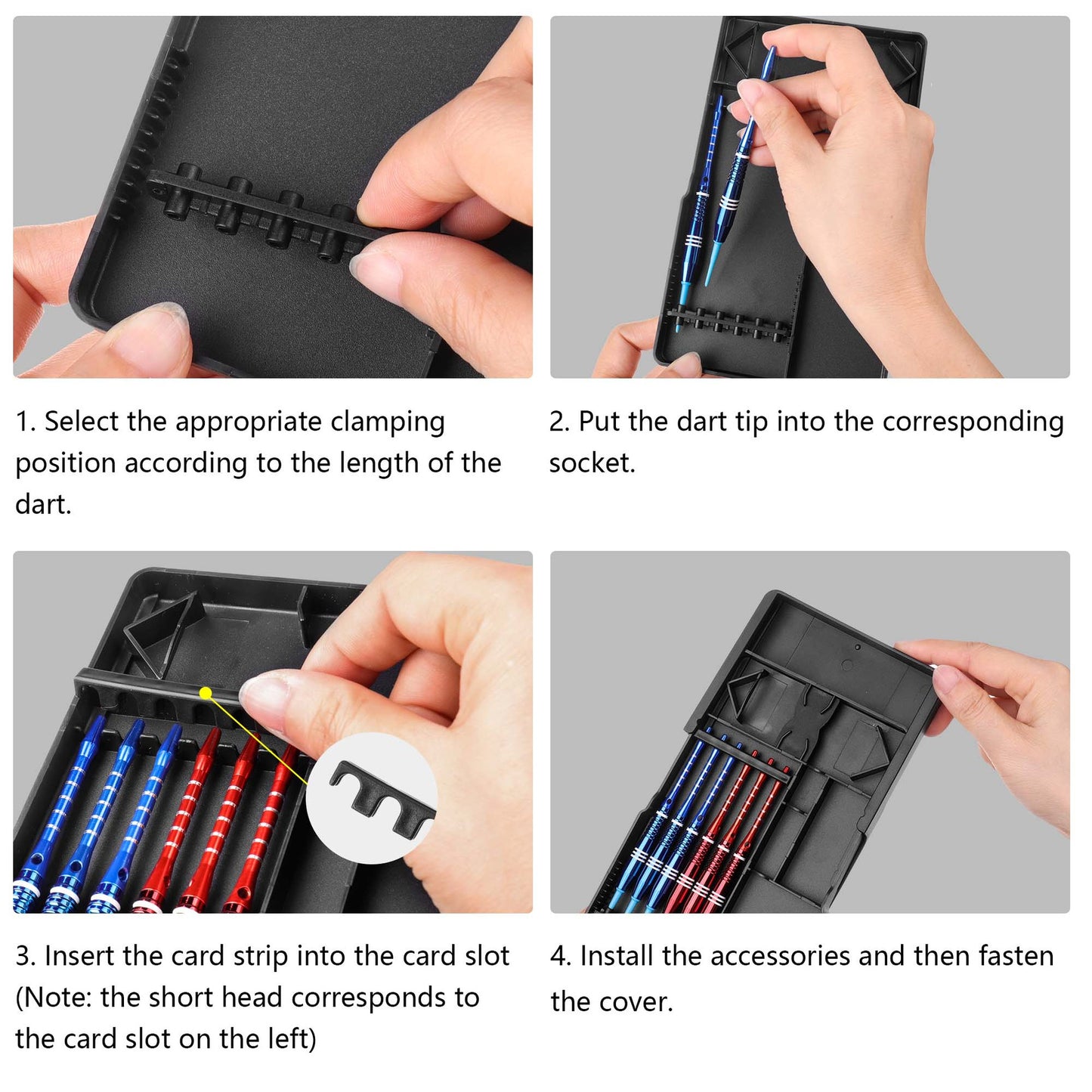 1. Select the appropriate clamping position according to the length of the dart.

2. Put the dart tip into the corresponding socket.

3. Insert the card strip into the card slot (Note: the short head corresponds to the card slot on the left)

4. Install the accessories and then fasten the cover.